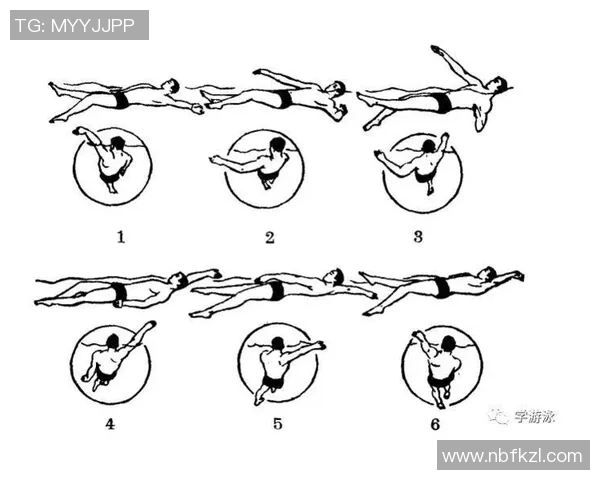 TG: MYYJJPP

1

2

3

4

5

6

学游泳

www.nbfkzl.com